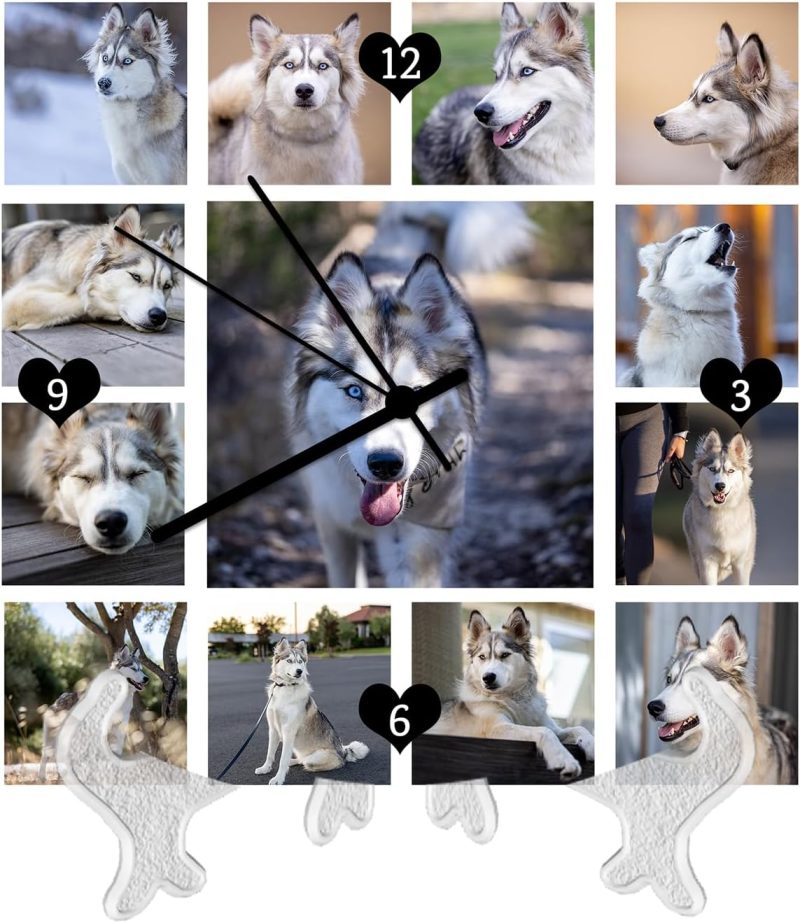 12

9

3

6